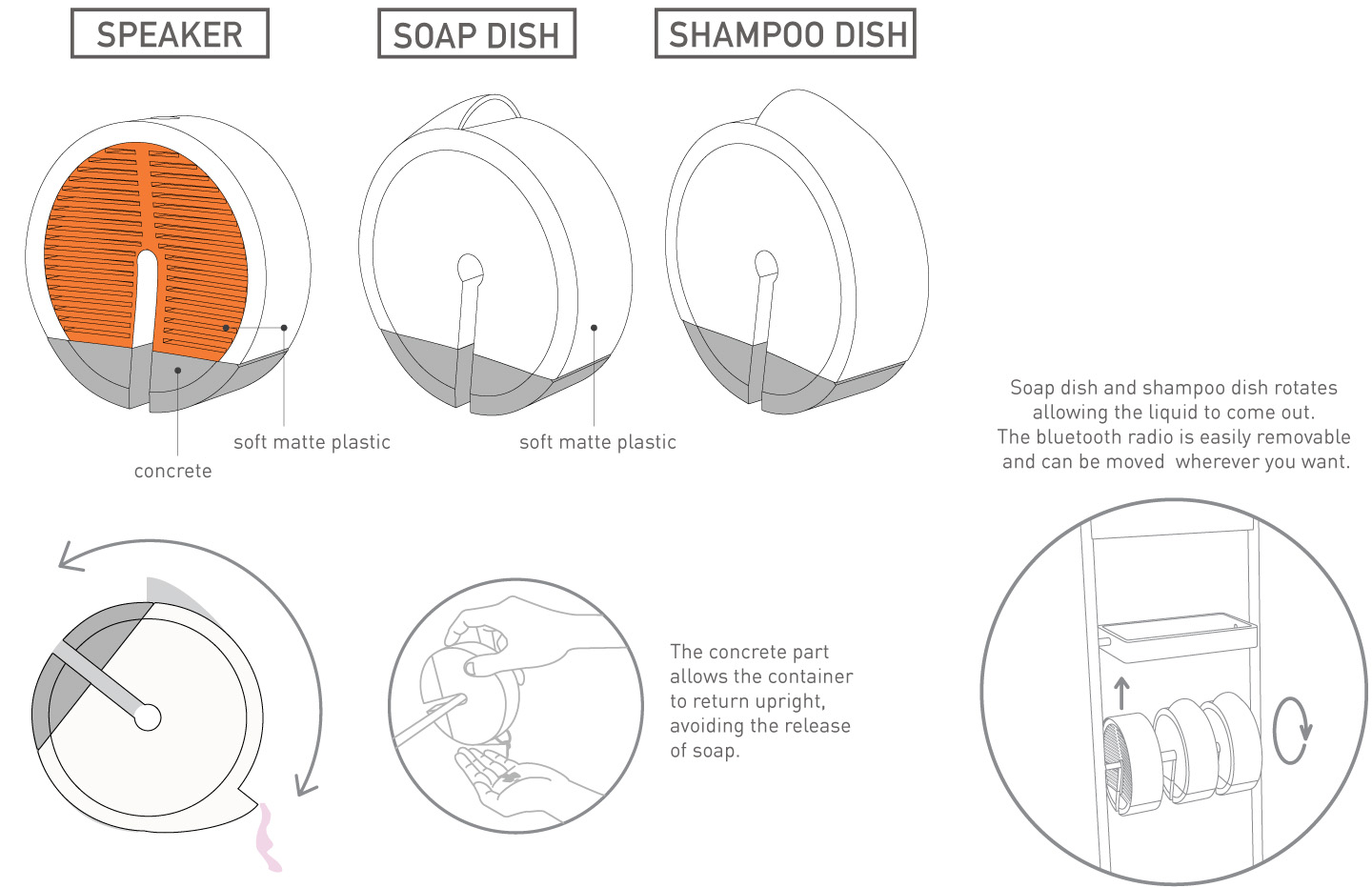 SPEAKER

SOAP DISH

SHAMPOO DISH

soft matte plastic

concrete

soft matte plastic

Soap dish and shampoo dish rotates allowing the liquid to come out. The bluetooth radio is easily removable and can be moved wherever you want.

The concrete part allows the container to return upright, avoiding the release of soap.