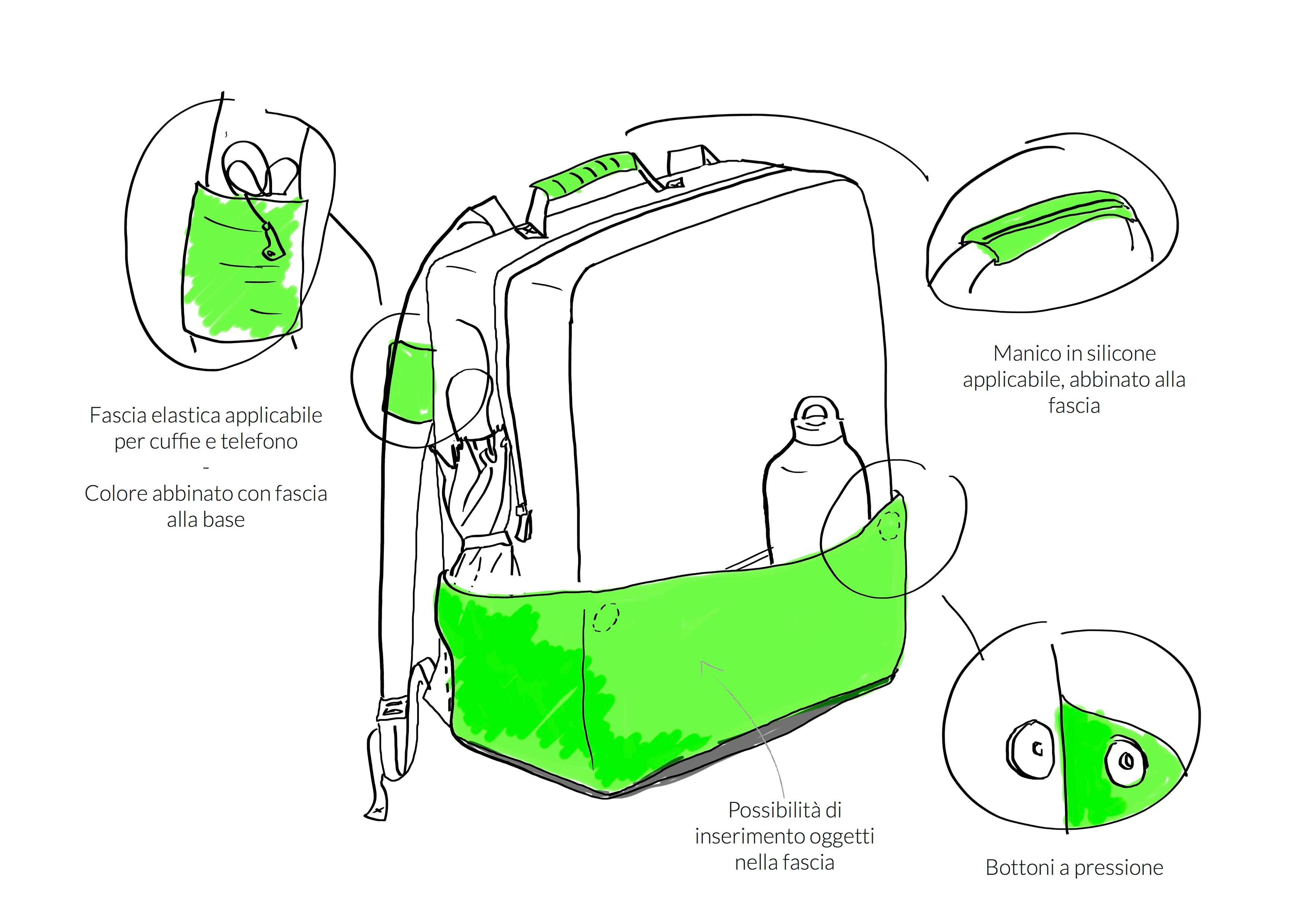 Fascia elastica applicabile per cuffie e telefono
-
Colore abbinato con fascia alla base

Manico in silicone applicabile, abbinato alla fascia

Possibilità di inserimento oggetti nella fascia

Bottoni a pressione