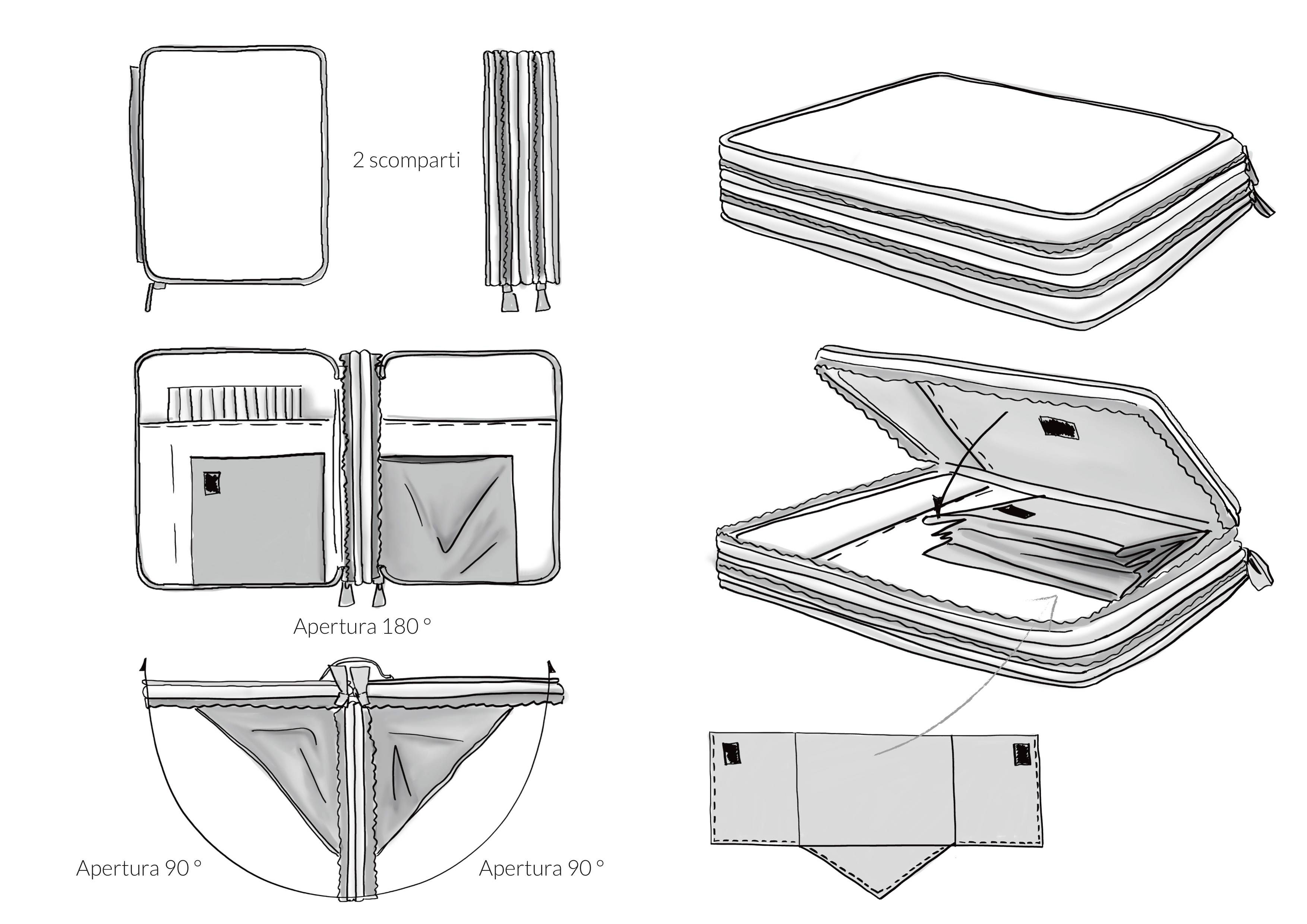 2 scomparti

Apertura 180 °

Apertura 90 °

Apertura 90 °