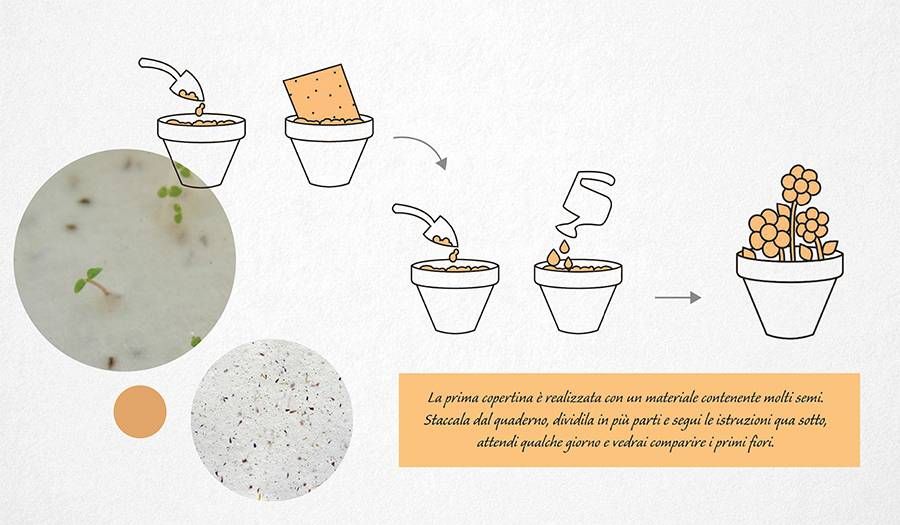 La prima copertina è realizzata con un materiale contenente molti semi. Staccala dal quaderno, dividila in più parti e segui le istruzioni qua sotto, attendi qualche giorno e vedrai comparire i primi fiori.